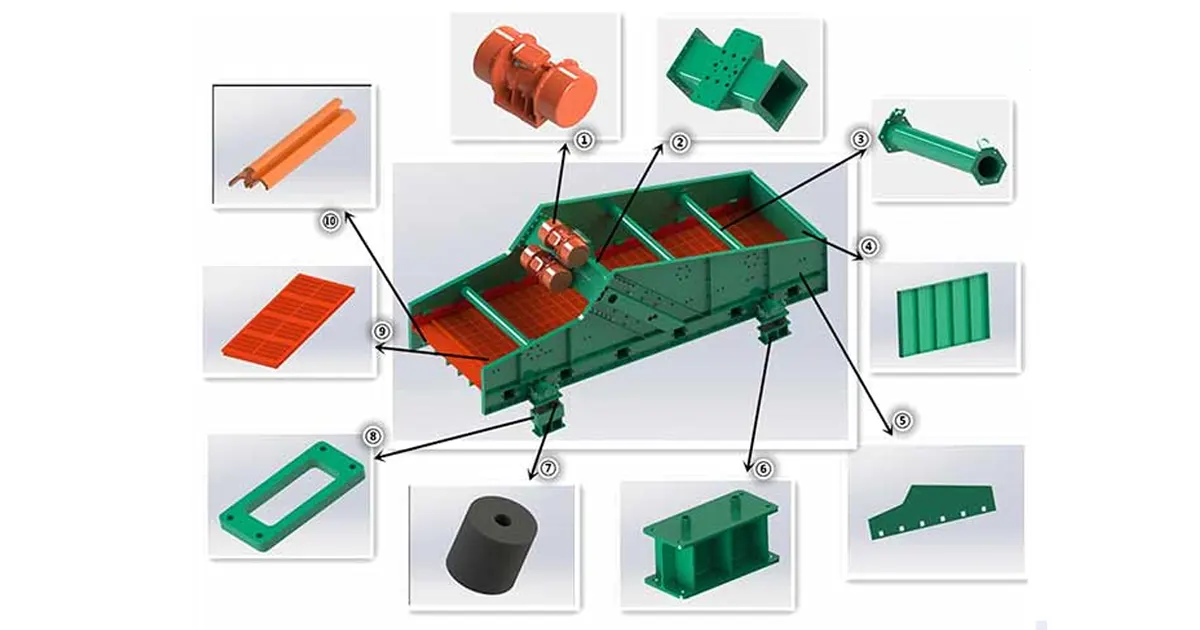 ①
②
③
④
⑤
⑥
⑦
⑧
⑨
⑩